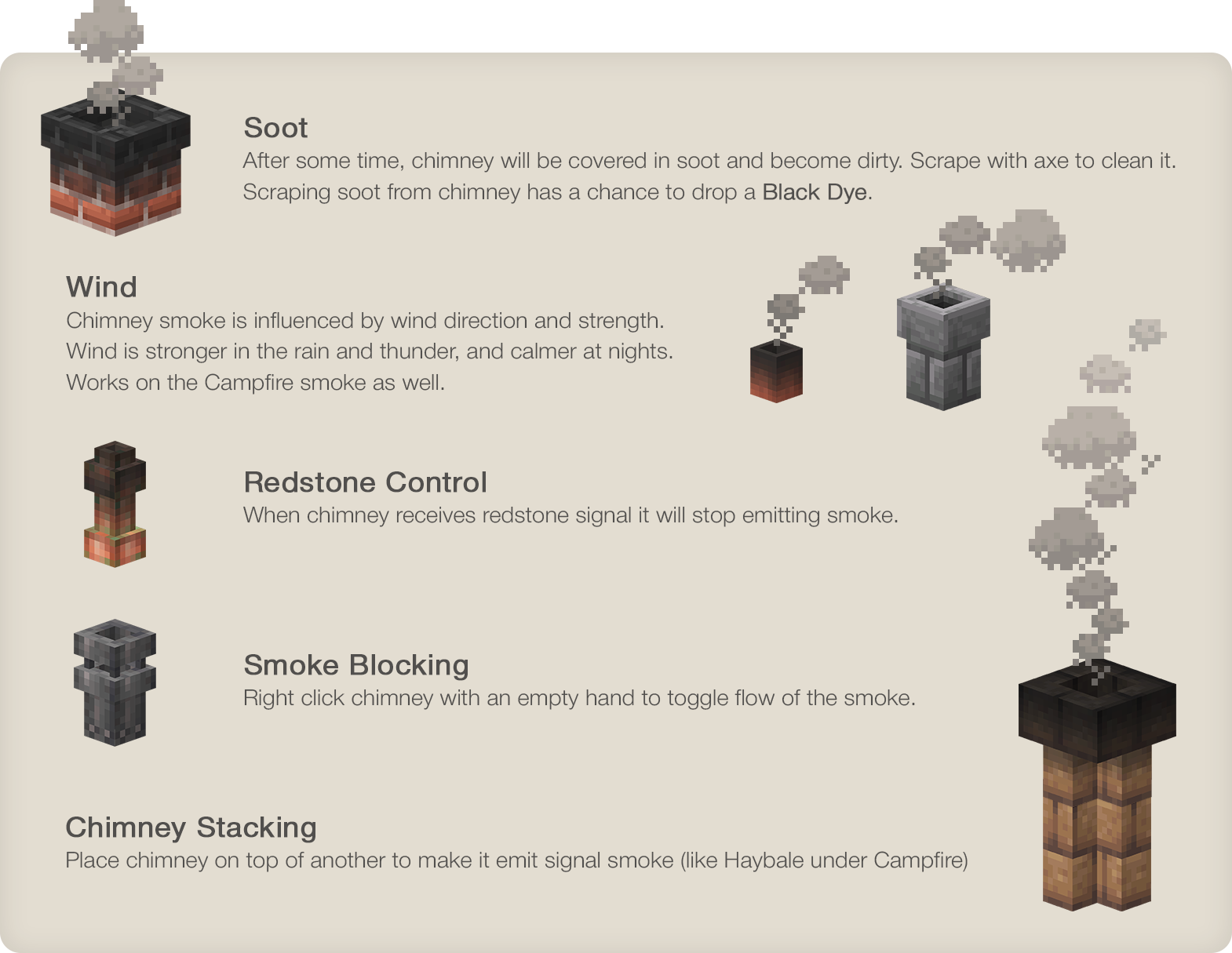 Soot
After some time, chimney will be covered in soot and become dirty. Scrape with axe to clean it. Scraping soot from chimney has a chance to drop a Black Dye.

Wind
Chimney smoke is influenced by wind direction and strength. Wind is stronger in the rain and thunder, and calmer at nights. Works on the Campfire smoke as well.

Redstone Control
When chimney receives redstone signal it will stop emitting smoke.

Smoke Blocking
Right click chimney with an empty hand to toggle flow of the smoke.

Chimney Stacking
Place chimney on top of another to make it emit signal smoke (like Haybale under Campfire)